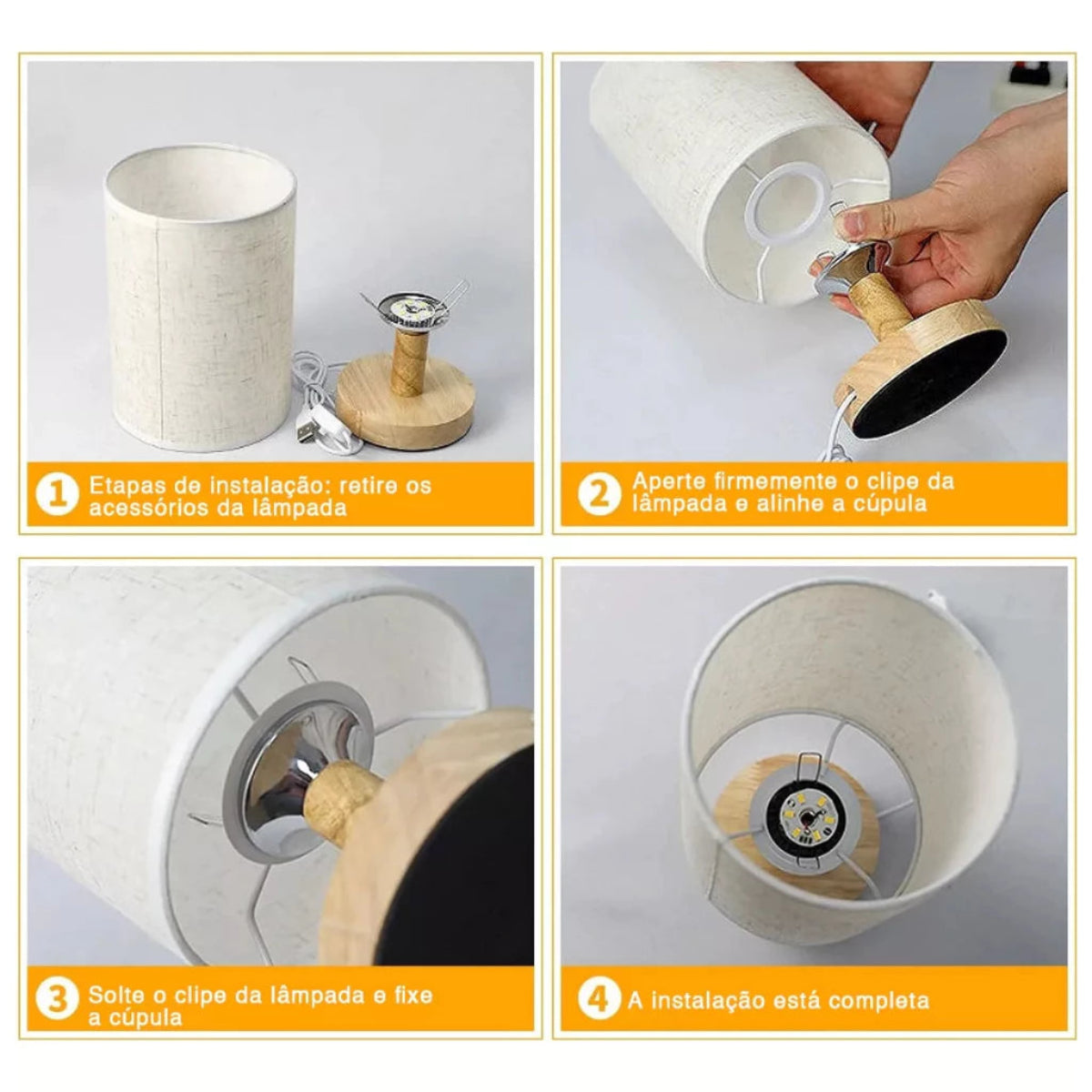 1 Etapas de instalação: retire os acessórios da lâmpada

2 Aperte firmemente o clipe da lâmpada e alinhe a cúpula

3 Solte o clipe da lâmpada e fixe a cúpula

4 A instalação está completa